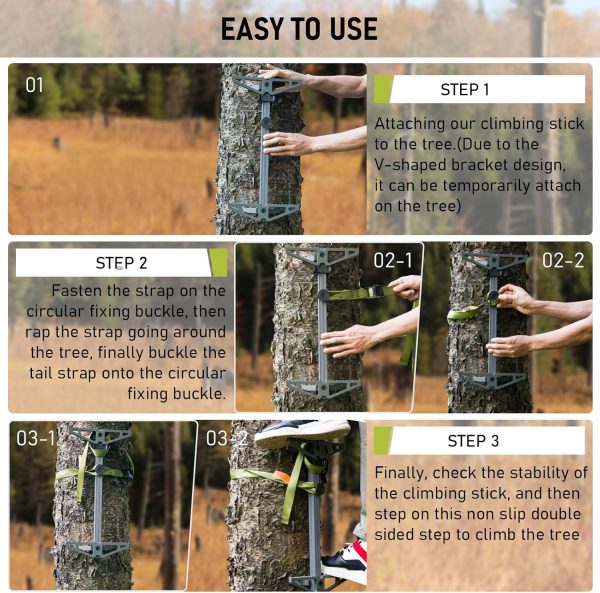 EASY TO USE

01

STEP 1

Attaching our climbing stick to the tree.(Due to the V-shaped bracket design, it can be temporarily attach on the tree)

STEP 2

Fasten the strap on the circular fixing buckle, then rap the strap going around the tree, finally buckle the tail strap onto the circular fixing buckle.

02-1

02-2

03-1

03-2

STEP 3

Finally, check the stability of the climbing stick, and then step on this non slip double sided step to climb the tree