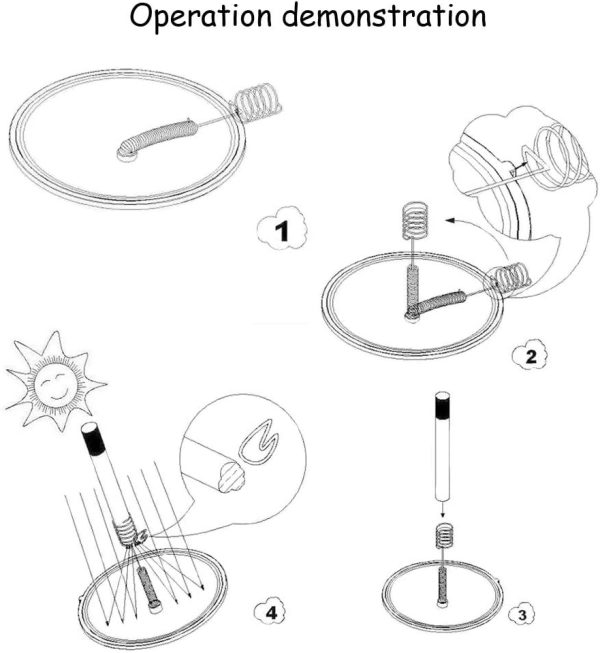 Operation demonstration

1

2

4

3